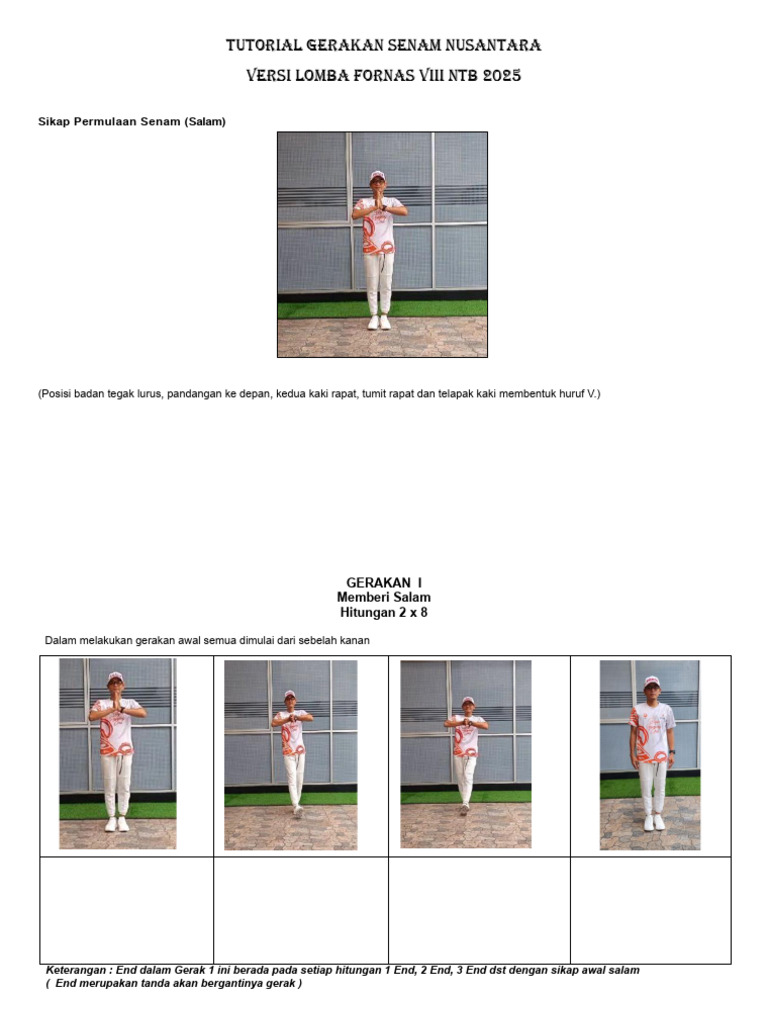 TUTORIAL GERAKAN SENAM NUSANTARA

VERSI LOMBA FORNAS VIII NTB 2025

Sikap Permulaan Senam (Salam)

(Posisi badan tegak lurus, pandangan ke depan, kedua kaki rapat, tumit rapat dan telapak kaki membentuk huruf V.)

GERAKAN I
Memberi Salam
Hitungan 2 x 8

Dalam melakukan gerakan awal semua dimulai dari sebelah kanan

Keterangan : End dalam Gerak 1 ini berada pada setiap hitungan 1 End, 2 End, 3 End dst dengan sikap awal salam
( End merupakan tanda akan bergantinya gerak )